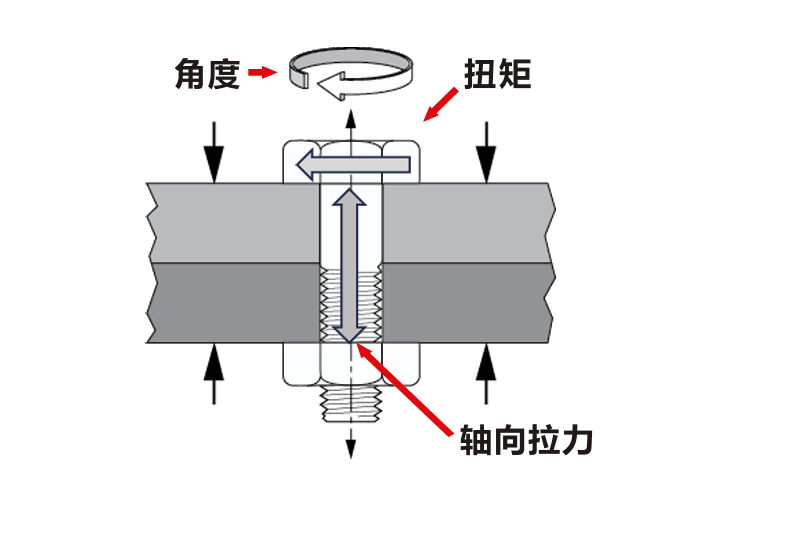 角度
扭矩
轴向拉力